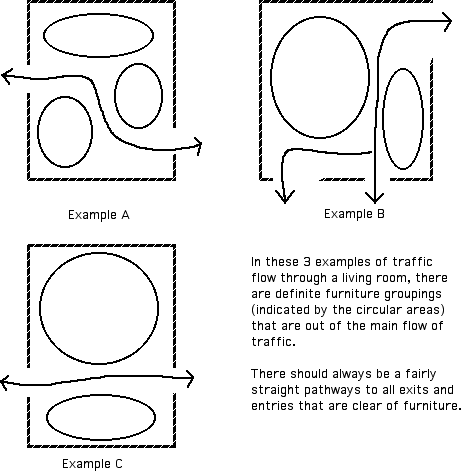 Example A

Example B

Example C

In these 3 examples of traffic flow through a living room, there are definite furniture groupings (indicated by the circular areas) that are out of the main flow of traffic.

There should always be a fairly straight pathways to all exits and entries that are clear of furniture.